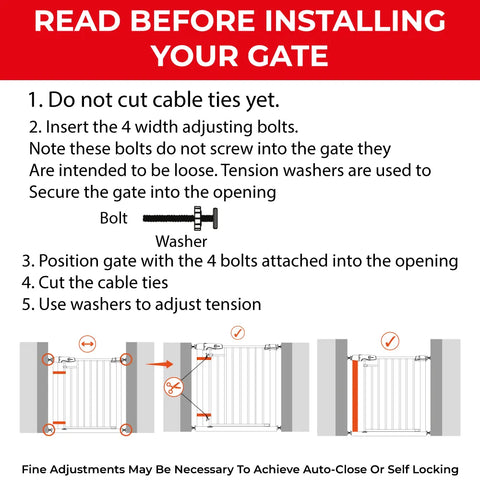 READ BEFORE INSTALLING YOUR GATE

1. Do not cut cable ties yet.

2. Insert the 4 width adjusting bolts.
Note these bolts do not screw into the gate they
Are intended to be loose. Tension washers are used to
Secure the gate into the opening

Bolt

Washer

3. Position gate with the 4 bolts attached into the opening
4. Cut the cable ties
5. Use washers to adjust tension

Fine Adjustments May Be Necessary To Achieve Auto-Close Or Self Locking