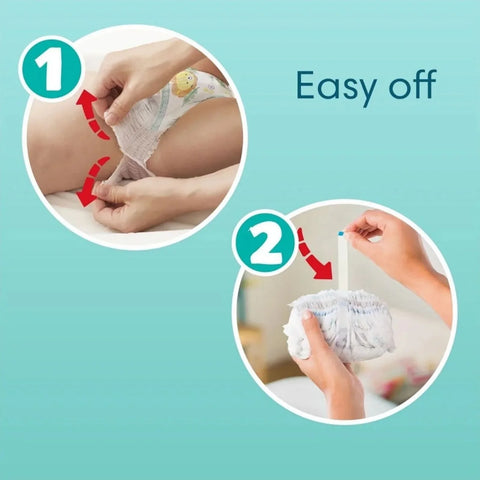 1

Easy off

2