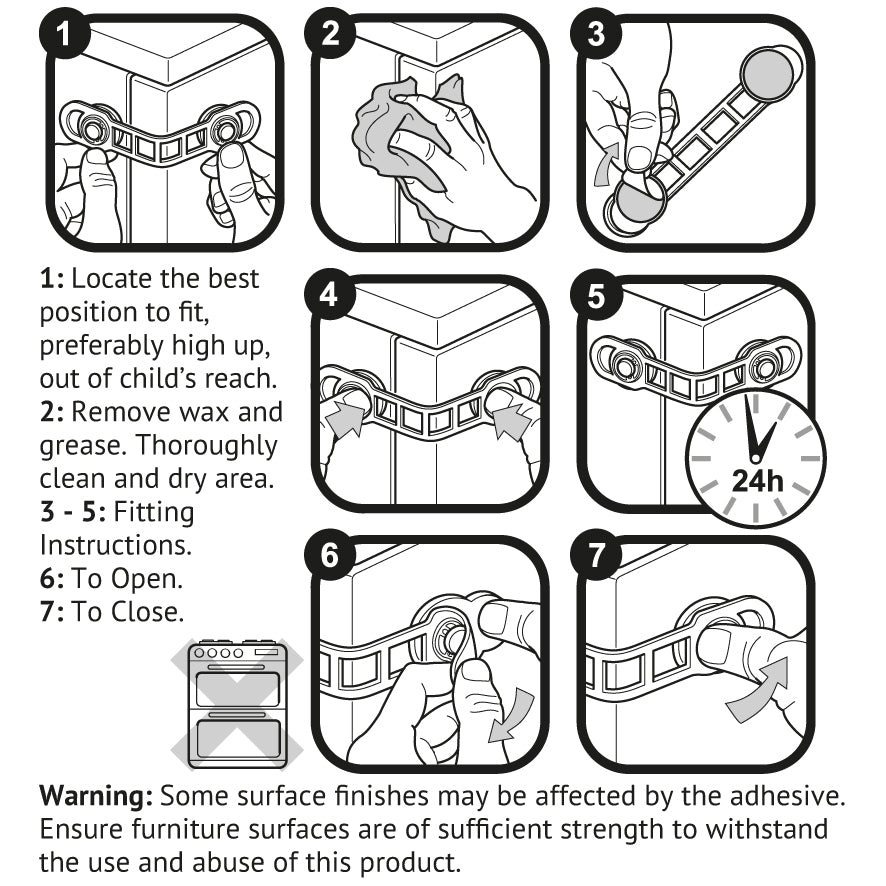 1

2

3

1: Locate the best position to fit, preferably high up, out of child's reach.
2: Remove wax and grease. Thoroughly clean and dry area.
3 - 5: Fitting Instructions.
6: To Open.
7: To Close.

4

5

24h

6

7

Warning: Some surface finishes may be affected by the adhesive. Ensure furniture surfaces are of sufficient strength to withstand the use and abuse of this product.